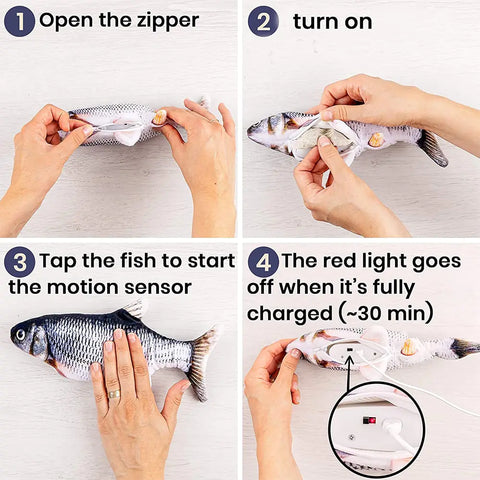 1 Open the zipper

2 turn on

3 Tap the fish to start the motion sensor

4 The red light goes off when it's fully charged (~30 min)