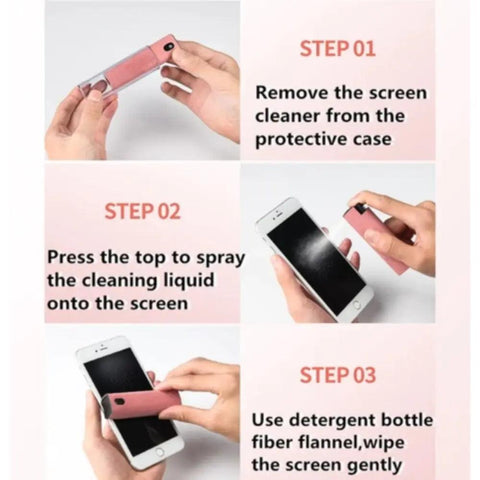 STEP 01

Remove the screen cleaner from the protective case

STEP 02

Press the top to spray the cleaning liquid onto the screen

STEP 03

Use detergent bottle fiber flannel,wipe the screen gently